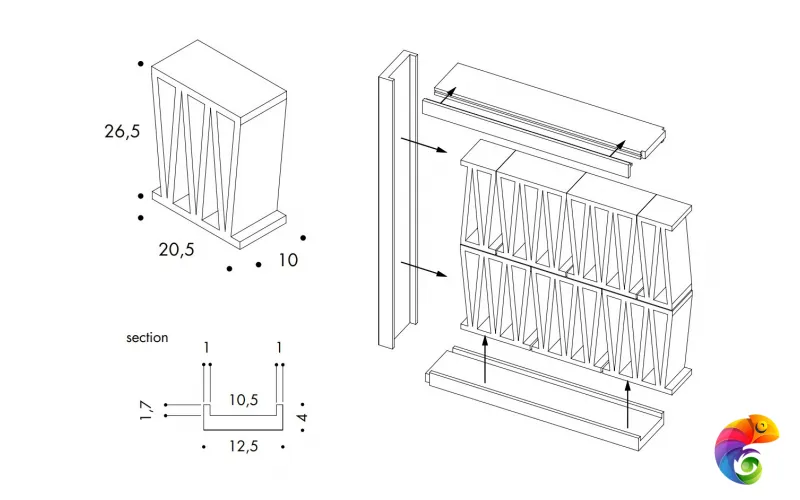 26,5

20,5

10

section

1

1

1,7

10,5

4

12,5