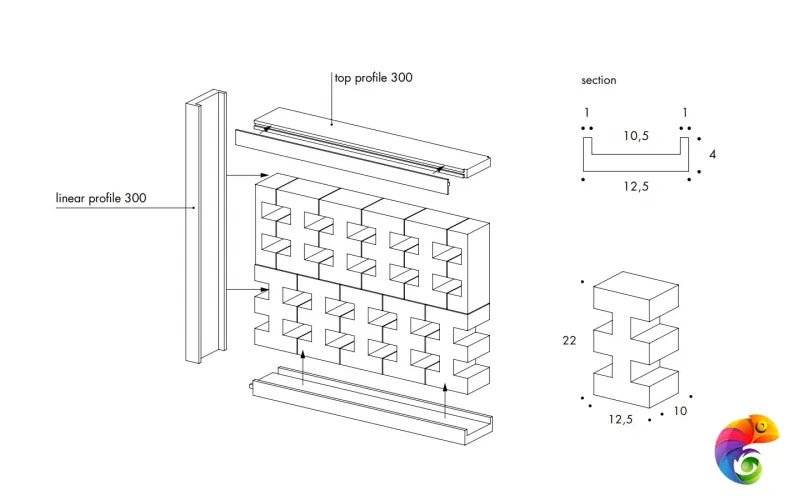 top profile 300

linear profile 300

section

1

1

10,5

4

12,5

22

12,5

10