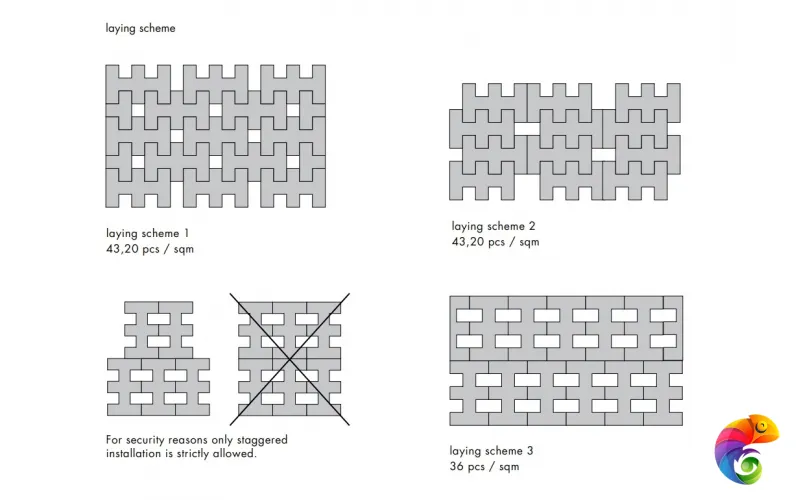 laying scheme

laying scheme 1
43,20 pcs / sqm

laying scheme 2
43,20 pcs / sqm

For security reasons only staggered installation is strictly allowed.

laying scheme 3
36 pcs / sqm